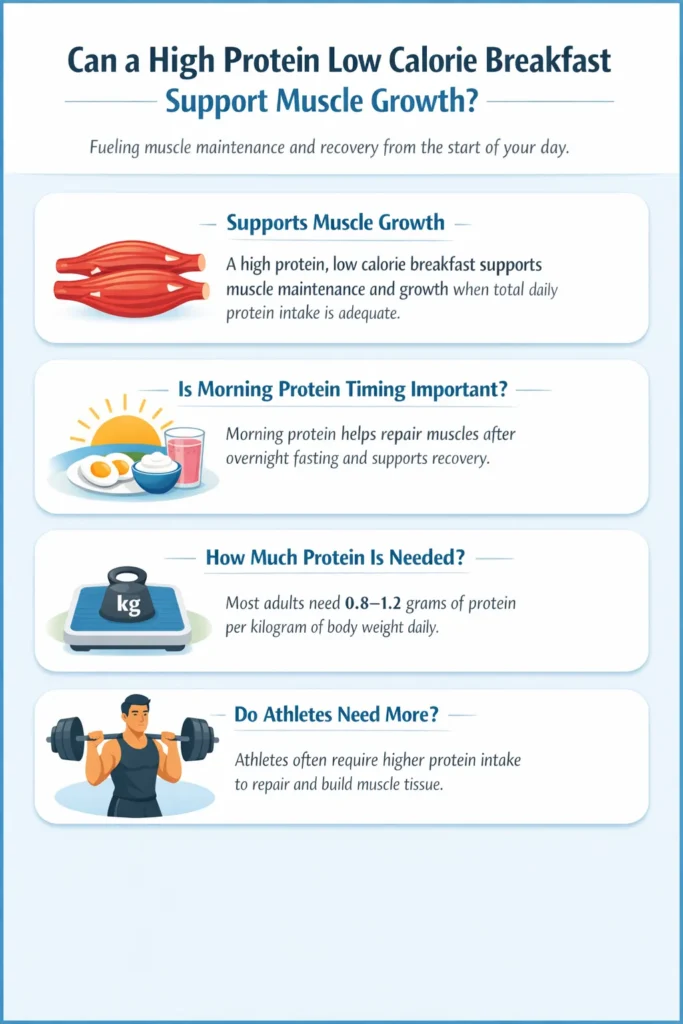 Can a High Protein Low Calorie Breakfast Support Muscle Growth?

Fueling muscle maintenance and recovery from the start of your day.

Supports Muscle Growth

A high protein, low calorie breakfast supports muscle maintenance and growth when total daily protein intake is adequate.

Is Morning Protein Timing Important?

Morning protein helps repair muscles after overnight fasting and supports recovery.

How Much Protein Is Needed?

kg

Most adults need 0.8–1.2 grams of protein per kilogram of body weight daily.

Do Athletes Need More?

Athletes often require higher protein intake to repair and build muscle tissue.